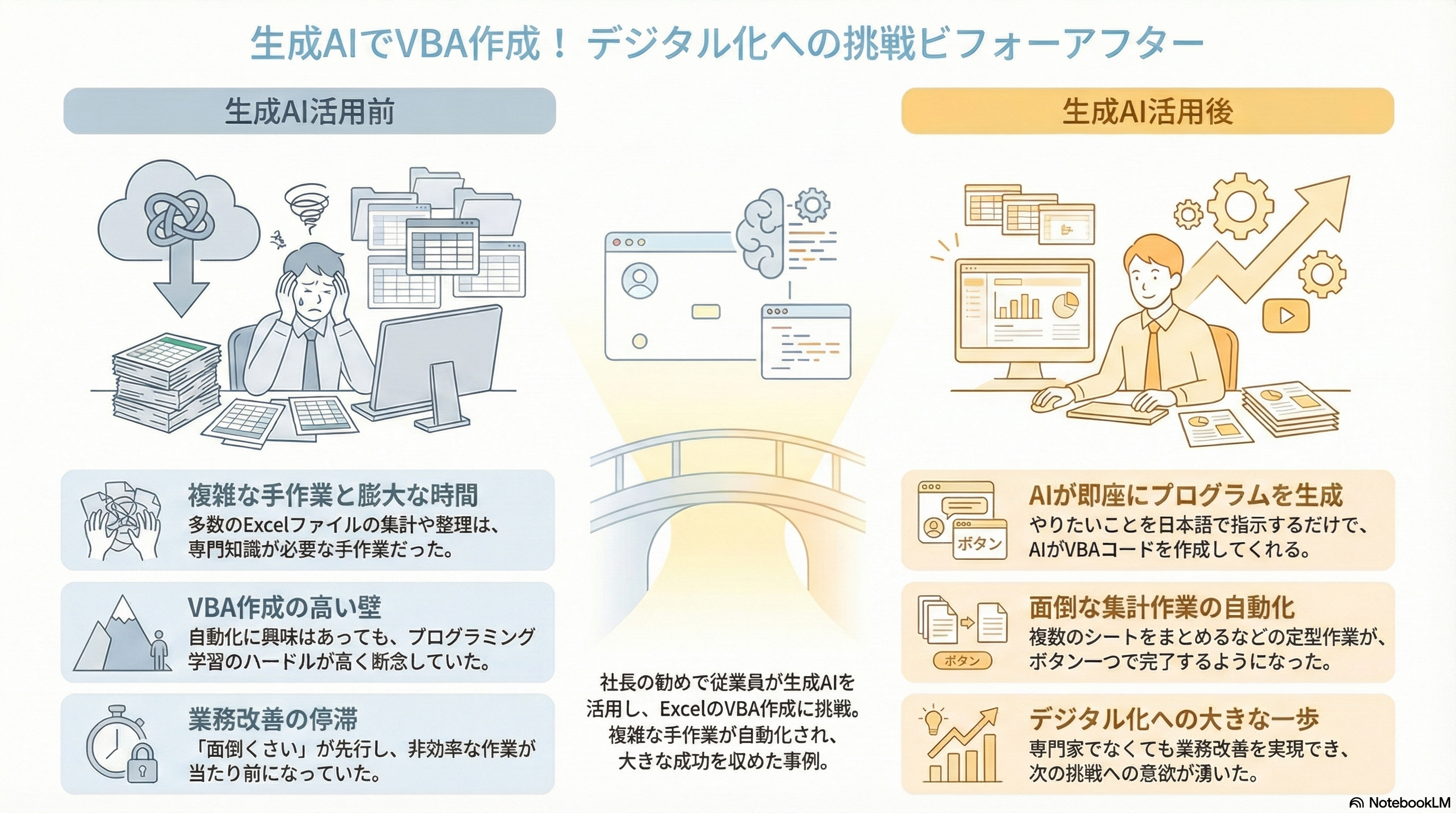 生成AIでVBA作成！ デジタル化への挑戦ビフォーアフター

生成AI活用前

複雑な手作業と膨大な時間
多数のExcelファイルの集計や整理は、専門知識が必要な手作業だった。

VBA作成の高い壁
自動化に興味はあっても、プログラミング学習のハードルが高く断念していた。

業務改善の停滞
「面倒くさい」が先行し、非効率な作業が当たり前になっていた。

社長の勧めで従業員が生成AIを活用し、ExcelのVBA作成に挑戦。複雑な手作業が自動化され、大きな成功を収めた事例。

生成AI活用後

ボタン

AIが即座にプログラムを生成
やりたいことを日本語で指示するだけで、AIがVBAコードを作成してくれる。

ボタン

面倒な集計作業の自動化
複数のシートをまとめるなどの定型作業が、ボタン一つで完了するようになった。

デジタル化への大きな一歩
専門家でなくても業務改善を実現でき、次の挑戦への意欲が湧いた。

NotebookLM